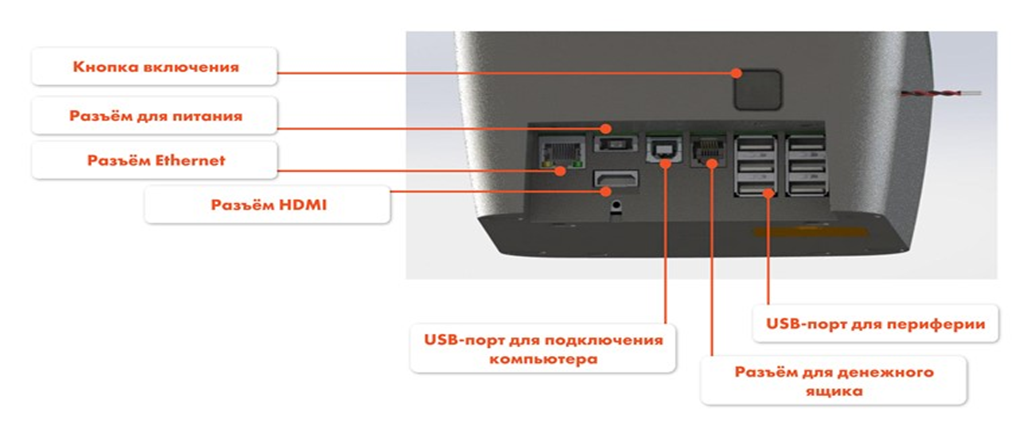 Кнопка включения

Разъём для питания

Разъём Ethernet

Разъём HDMI

USB-порт для подключения компьютера

USB-порт для периферии

Разъём для денежного ящика